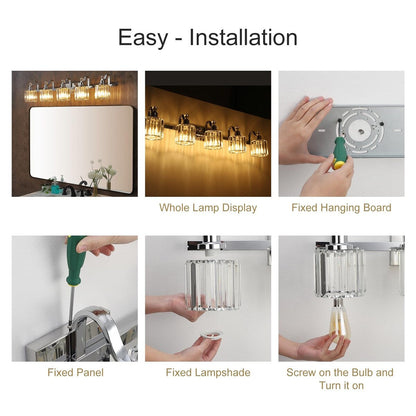 Easy - Installation

Whole Lamp Display

Fixed Hanging Board

Fixed Panel

Fixed Lampshade

Screw on the Bulb and Turn it on