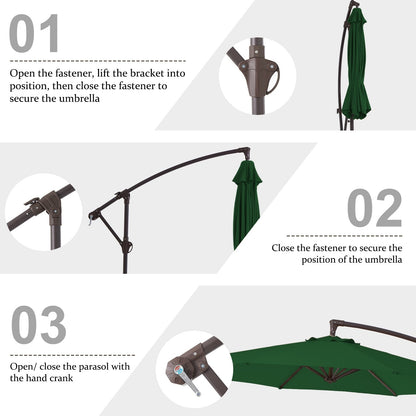 01

Open the fastener, lift the bracket into position, then close the fastener to secure the umbrella

02

Close the fastener to secure the position of the umbrella

03

Open/ close the parasol with the hand crank