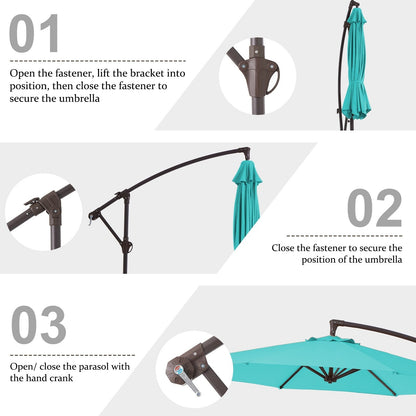 01

Open the fastener, lift the bracket into position, then close the fastener to secure the umbrella

02

Close the fastener to secure the position of the umbrella

03

Open/ close the parasol with the hand crank